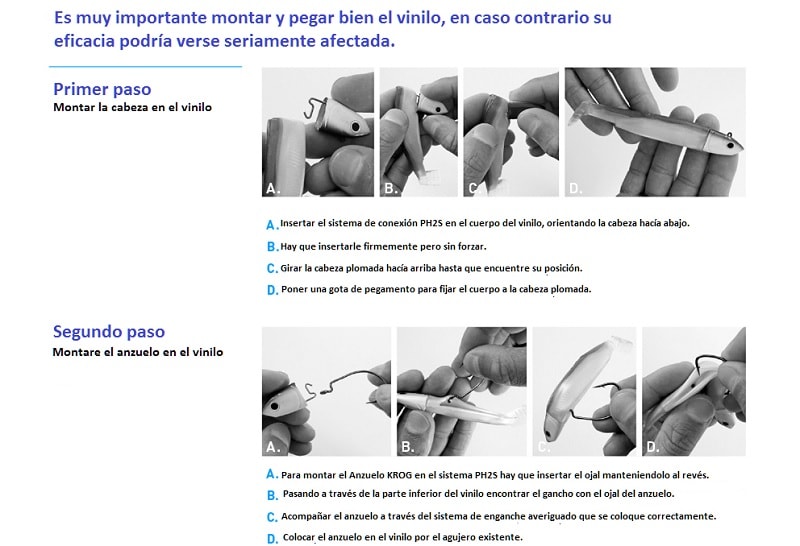 Es muy importante montar y pegar bien el vinilo, en caso contrario su eficacia podría verse seriamente afectada.

Primer paso
Montar la cabeza en el vinilo

A. B. C. D.

A. Insertar el sistema de conexión PH2S en el cuerpo del vinilo, orientando la cabeza hacía abajo.
B. Hay que insertarle firmemente pero sin forzar.
C. Girar la cabeza plomada hacía arriba hasta que encuentre su posición.
D. Poner una gota de pegamento para fijar el cuerpo a la cabeza plomada.

Segundo paso
Montare el anzuelo en el vinilo

A. B. C. D.

A. Para montar el Anzuelo KROG en el sistema PH2S hay que insertar el ojal manteniendolo al revés.
B. Pasando a través de la parte inferior del vinilo encontrar el gancho con el ojal del anzuelo.
C. Acompañar el anzuelo a través del sistema de enganche averiguado que se coloque correctamente.
D. Colocar el anzuelo en el vinilo por el agujero existente.